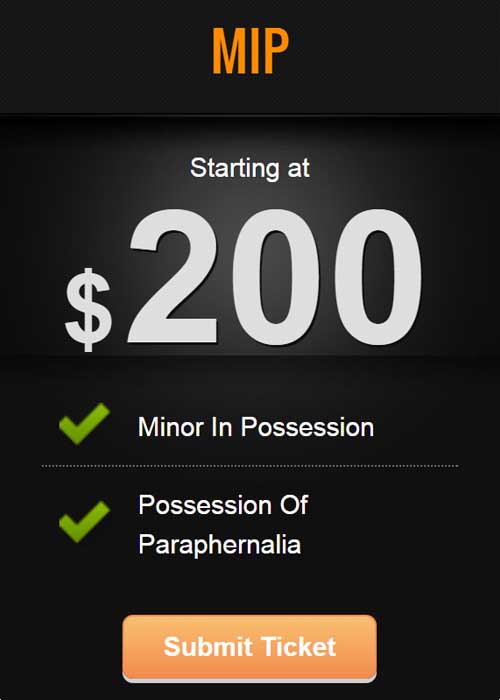 MIP

Starting at

$200

Minor In Possession

Possession Of Paraphernalia

Submit Ticket